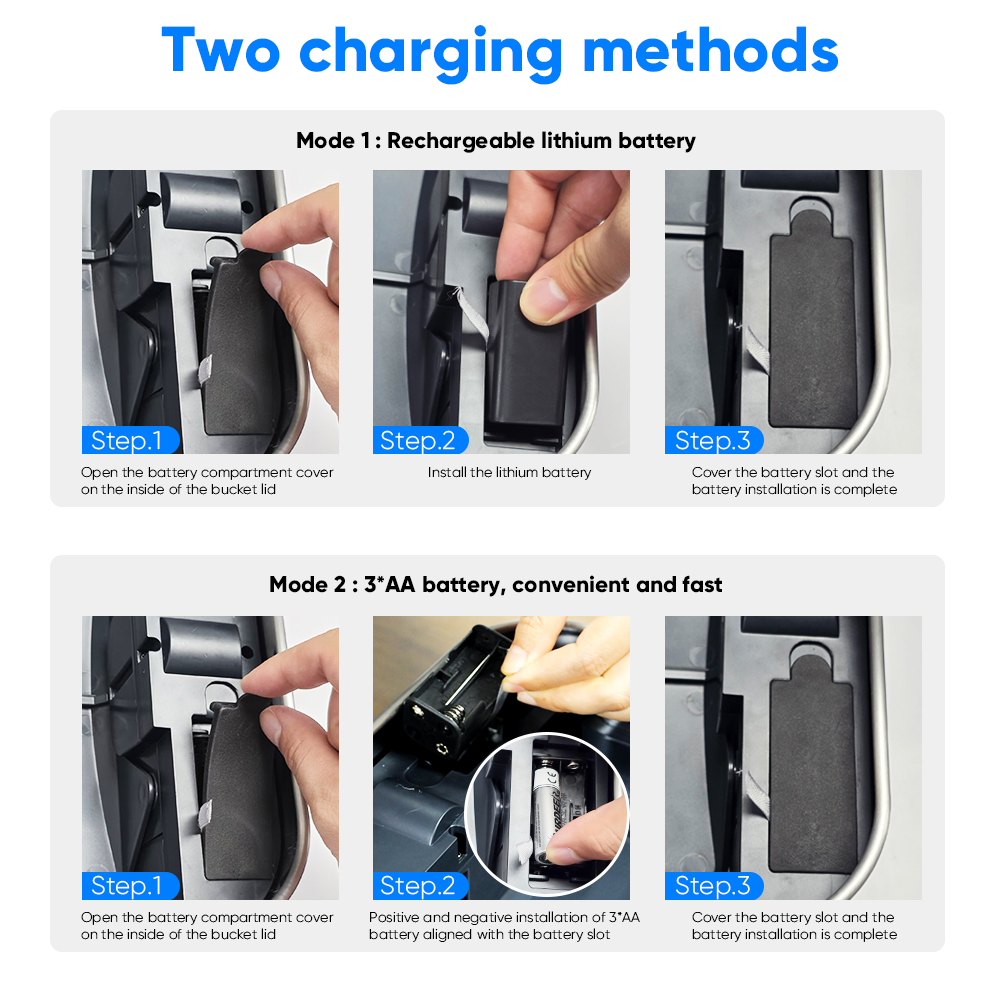 Two charging methods

Mode 1 : Rechargeable lithium battery

Step.1
Open the battery compartment cover on the inside of the bucket lid

Step.2
Install the lithium battery

Step.3
Cover the battery slot and the battery installation is complete

Mode 2 : 3*AA battery, convenient and fast

Step.1
Open the battery compartment cover on the inside of the bucket lid

Step.2
Positive and negative installation of 3*AA battery aligned with the battery slot

Step.3
Cover the battery slot and the battery installation is complete