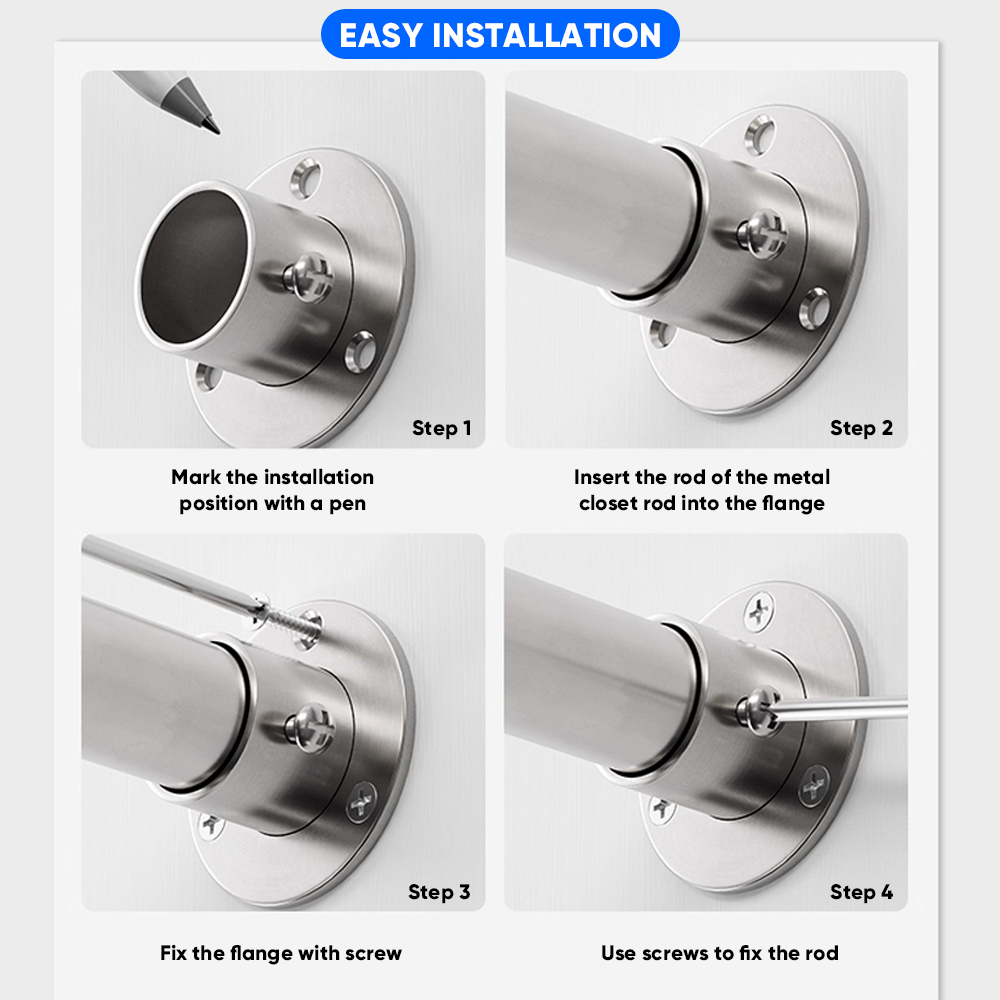 EASY INSTALLATION

Step 1

Mark the installation position with a pen

Step 2

Insert the rod of the metal closet rod into the flange

Step 3

Fix the flange with screw

Step 4

Use screws to fix the rod