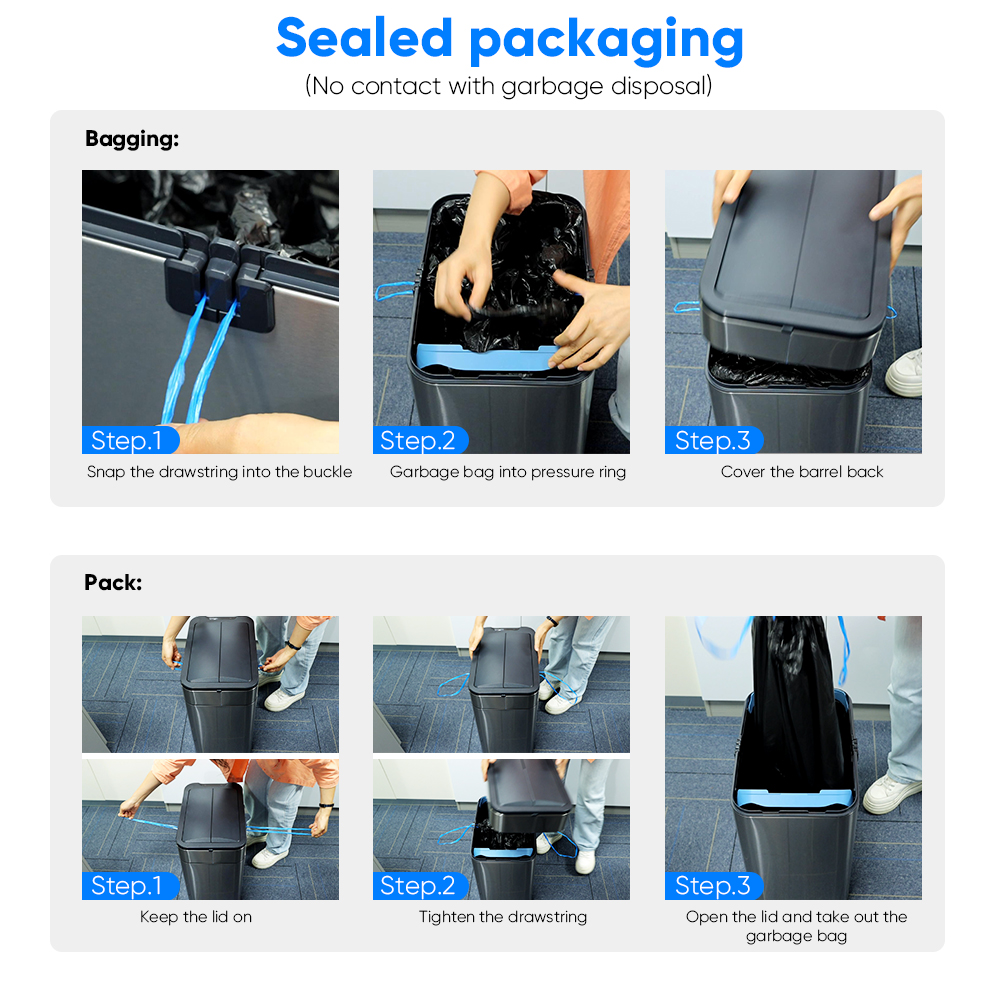 Sealed packaging
(No contact with garbage disposal)

Bagging:

Step.1
Snap the drawstring into the buckle

Step.2
Garbage bag into pressure ring

Step.3
Cover the barrel back

Pack:

Step.1
Keep the lid on

Step.2
Tighten the drawstring

Step.3
Open the lid and take out the garbage bag