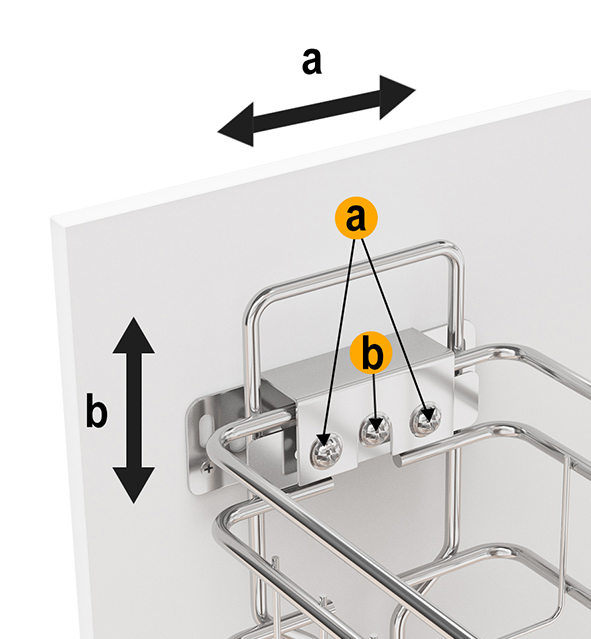 a

a

b

b